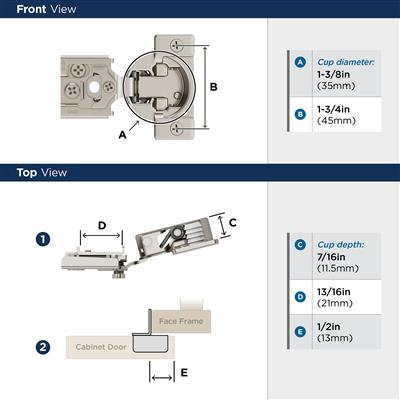 Front View

B

A

| A | Cup diameter: 1-3/8in (35mm) |
|---|---|
| B | 1-3/4in (45mm) |

Top View

1

D

C

2

Face Frame

Cabinet Door

E

| C | Cup depth: 7/16in (11.5mm) |
|---|---|
| D | 13/16in (21mm) |
| E | 1/2in (13mm) |